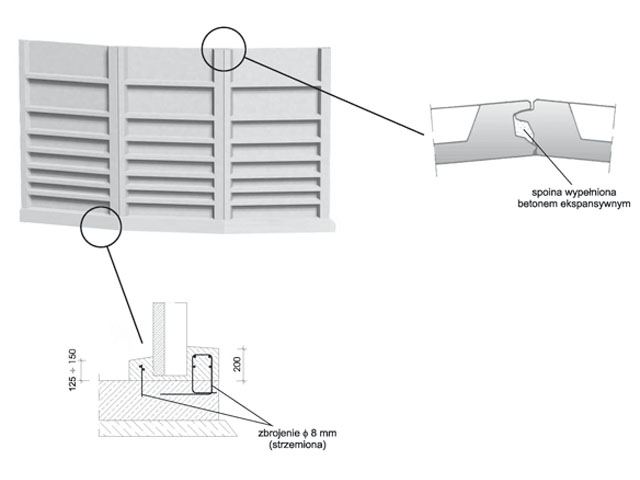 spoina wypełniona betonem ekspansywnym

125 ÷ 150

200

zbrojenie $\phi$ 8 mm (strzemiona)